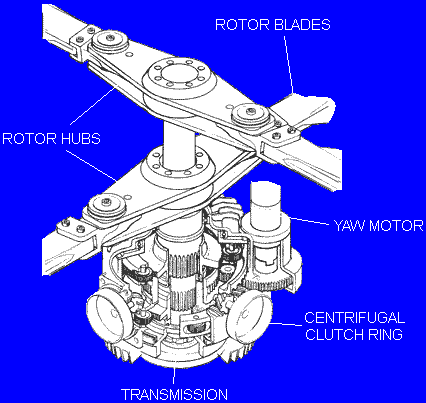 ROTOR BLADES

ROTOR HUBS

YAW MOTOR

CENTRIFUGAL CLUTCH RING

TRANSMISSION